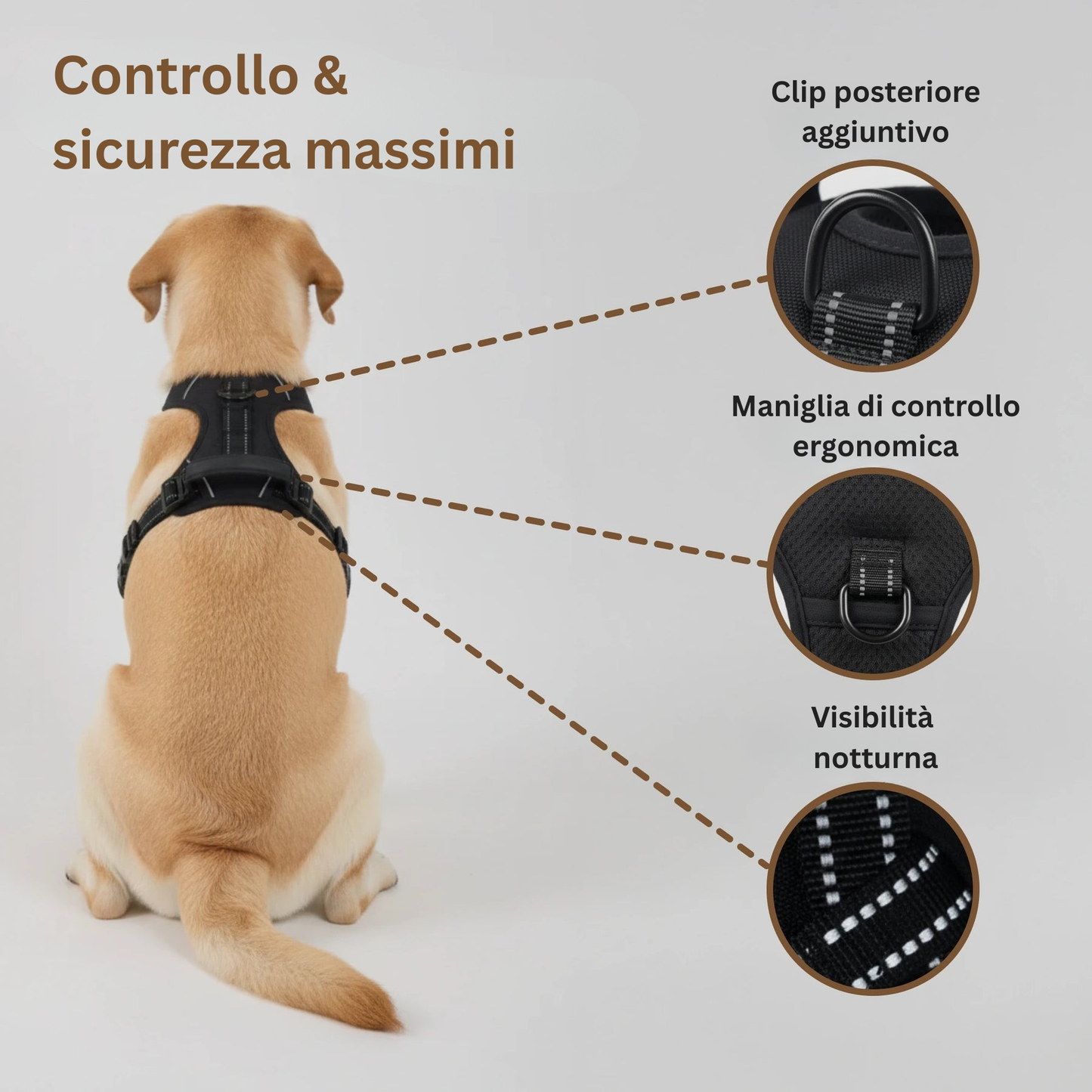 Controllo & sicurezza massimi

Clip posteriore aggiuntivo

Maniglia di controllo ergonomica

Visibilità notturna